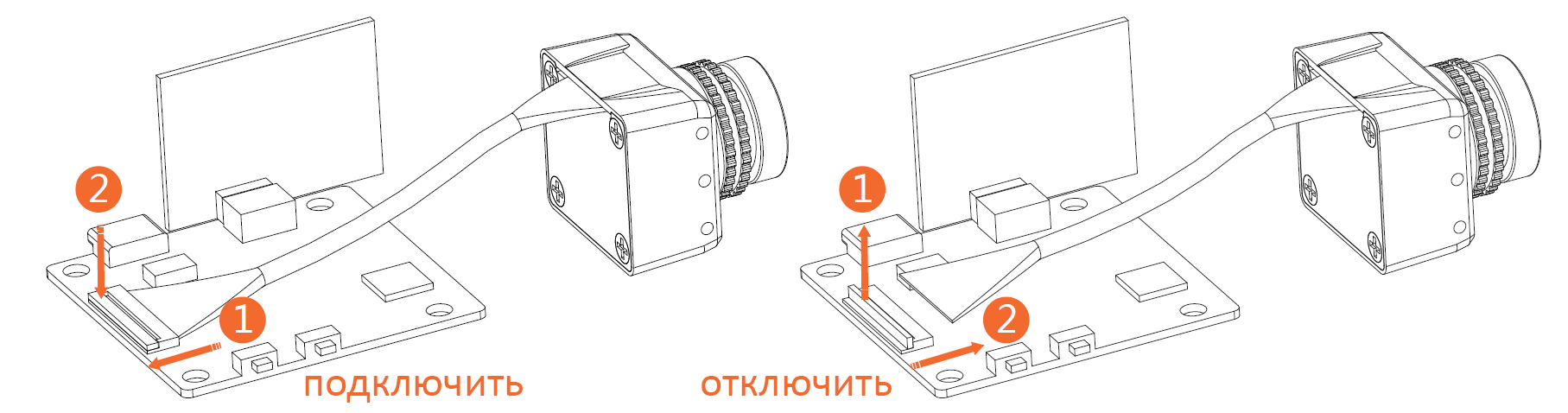 2

1

ПОДКЛЮЧИТЬ

1

2

ОТКЛЮЧИТЬ